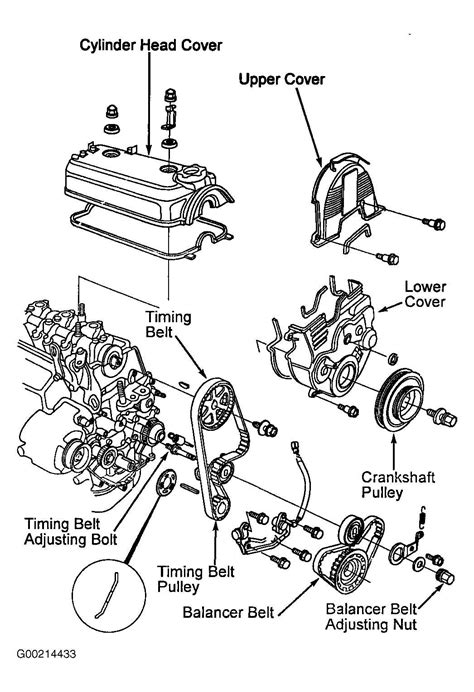 Cylinder Head Cover

Upper Cover

Lower Cover

Timing Belt

Crankshaft Pulley

Timing Belt Adjusting Bolt

Timing Belt Pulley

Balancer Belt

Balancer Belt Adjusting Nut

G00214433